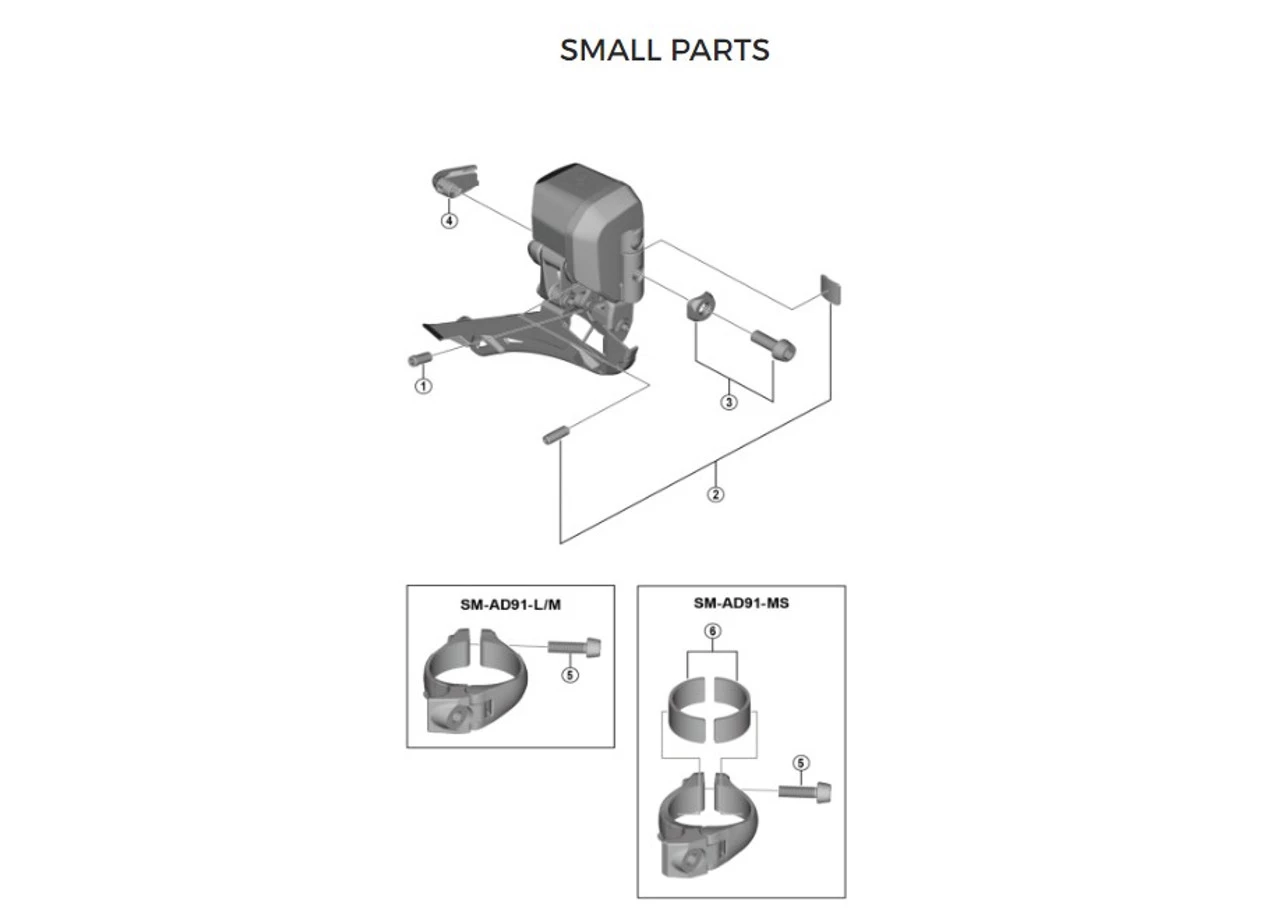 SMALL PARTS

4

1

3

2

SM-AD91-L/M

5

SM-AD91-MS

6

5